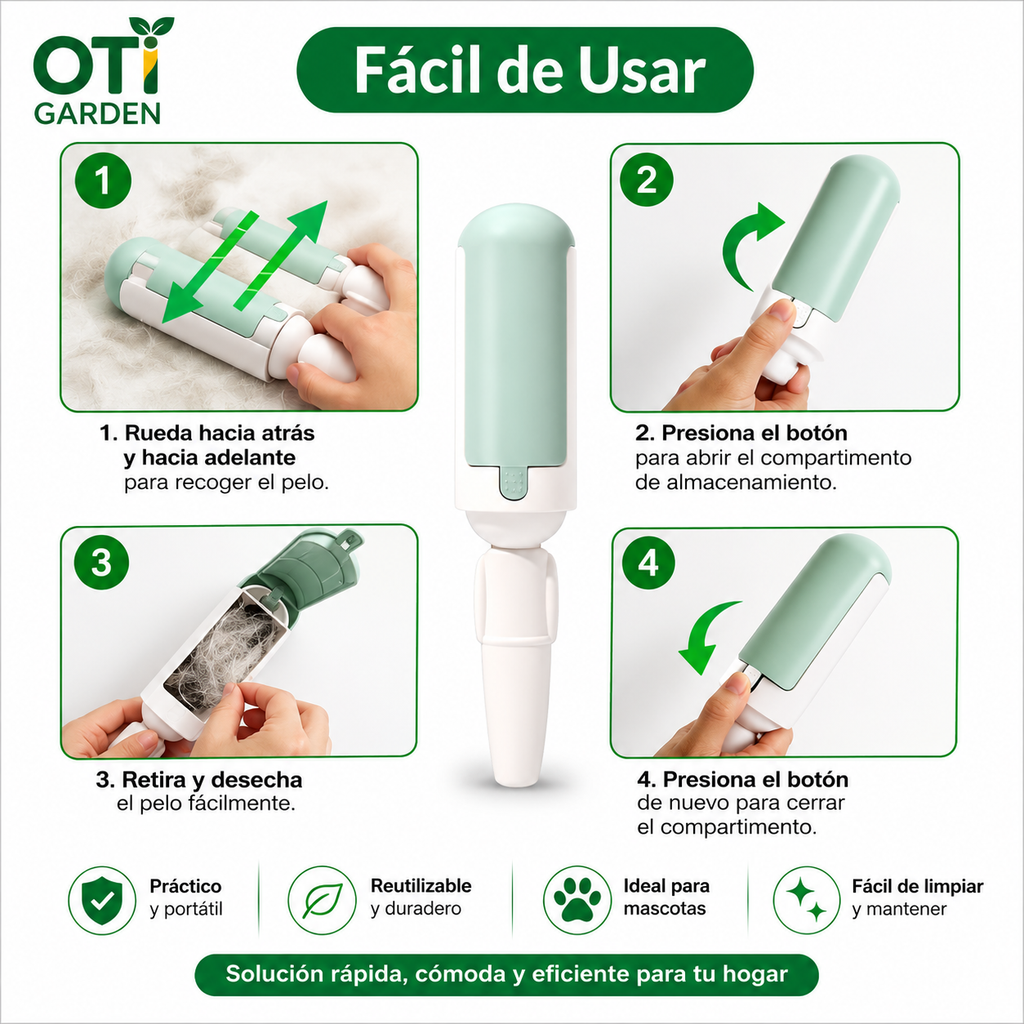 OTI GARDEN

Fácil de Usar

1

1. Rueda hacia atrás y hacia adelante para recoger el pelo.

2

2. Presiona el botón para abrir el compartimento de almacenamiento.

3

3. Retira y desecha el pelo fácilmente.

4

4. Presiona el botón de nuevo para cerrar el compartimento.

Práctico y portátil

Reutilizable y duradero

Ideal para mascotas

Fácil de limpiar y mantener

Solución rápida, cómoda y eficiente para tu hogar